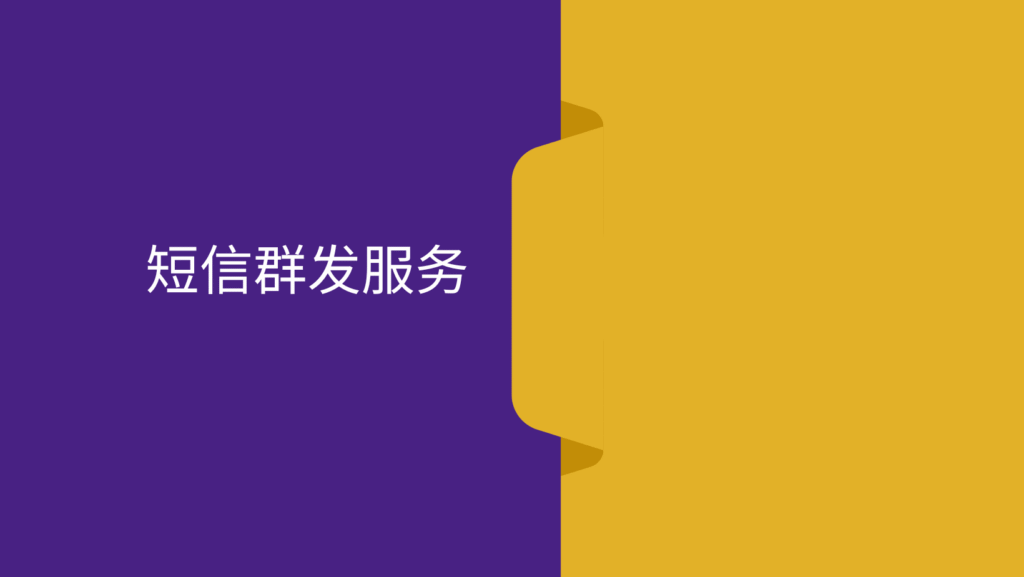 短信群发服务